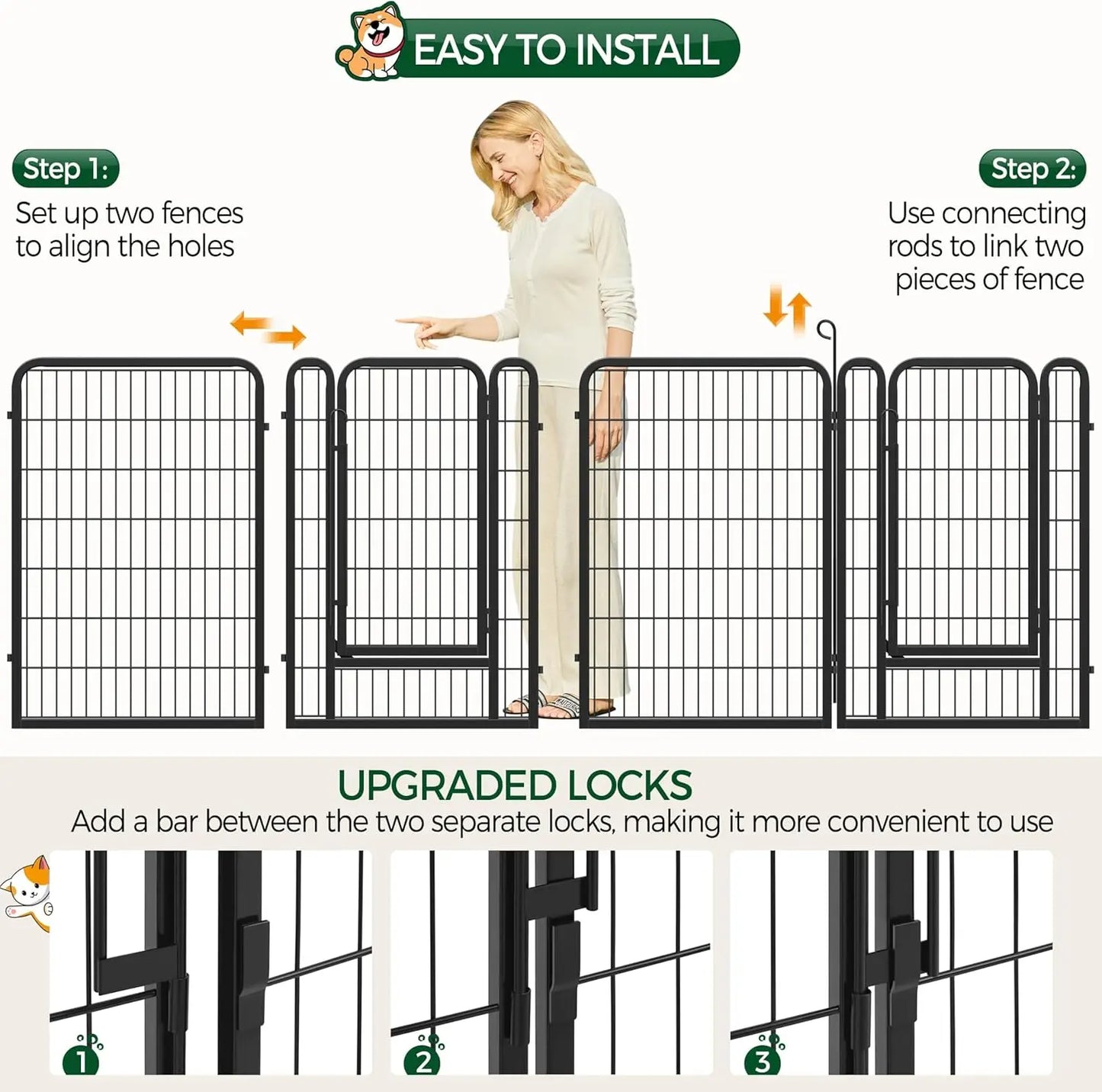 EASY TO INSTALL

Step 1:
Set up two fences to align the holes

Step 2:
Use connecting rods to link two pieces of fence

UPGRADED LOCKS
Add a bar between the two separate locks, making it more convenient to use

1

2

3