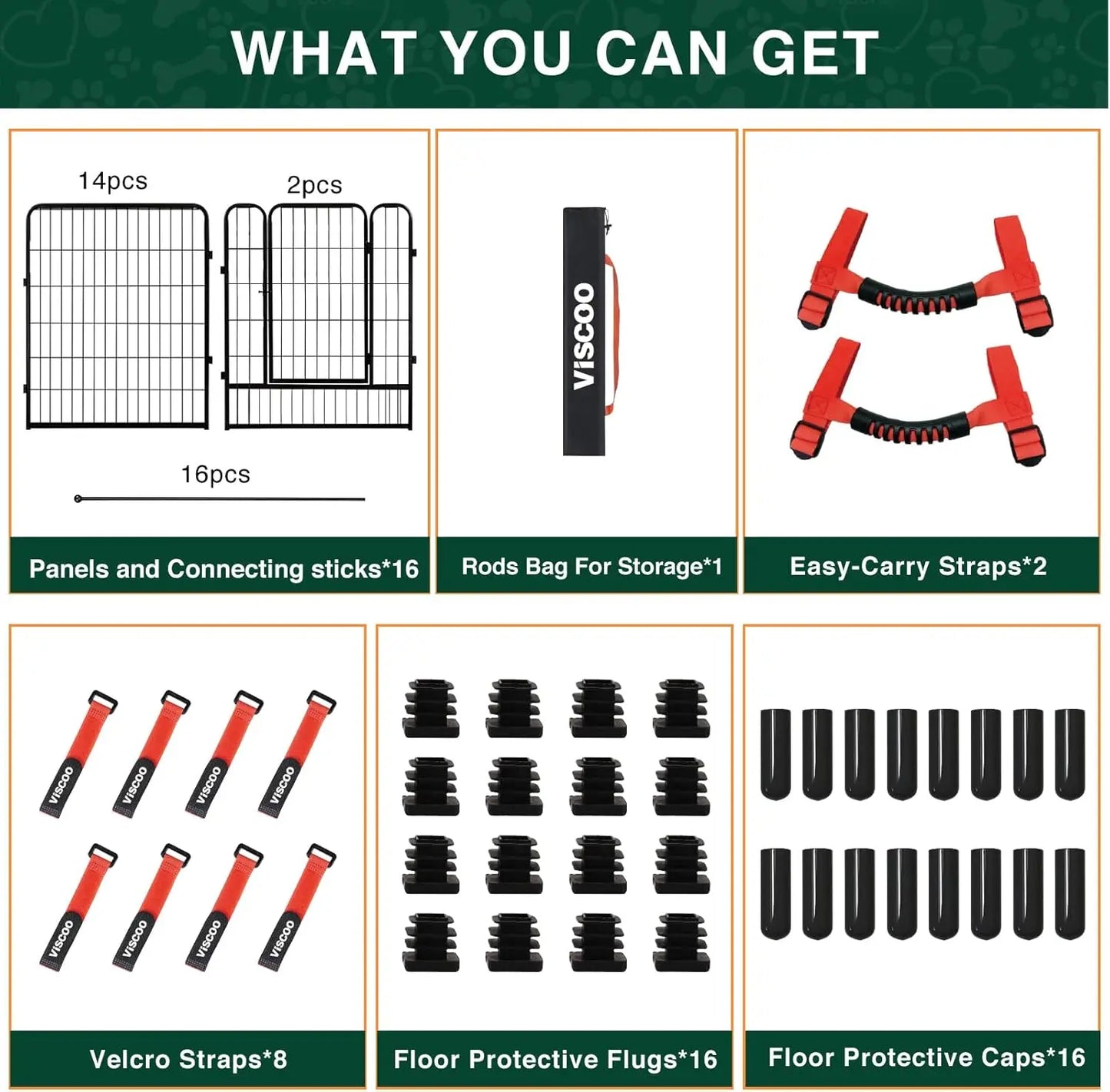 WHAT YOU CAN GET

14pcs

2pcs

16pcs

Panels and Connecting sticks*16

VISCOO

Rods Bag For Storage*1

Easy-Carry Straps*2

VISCOO VISCOO VISCOO VISCOO

VISCOO VISCOO VISCOO VISCOO

Velcro Straps*8

Floor Protective Flugs*16

Floor Protective Caps*16